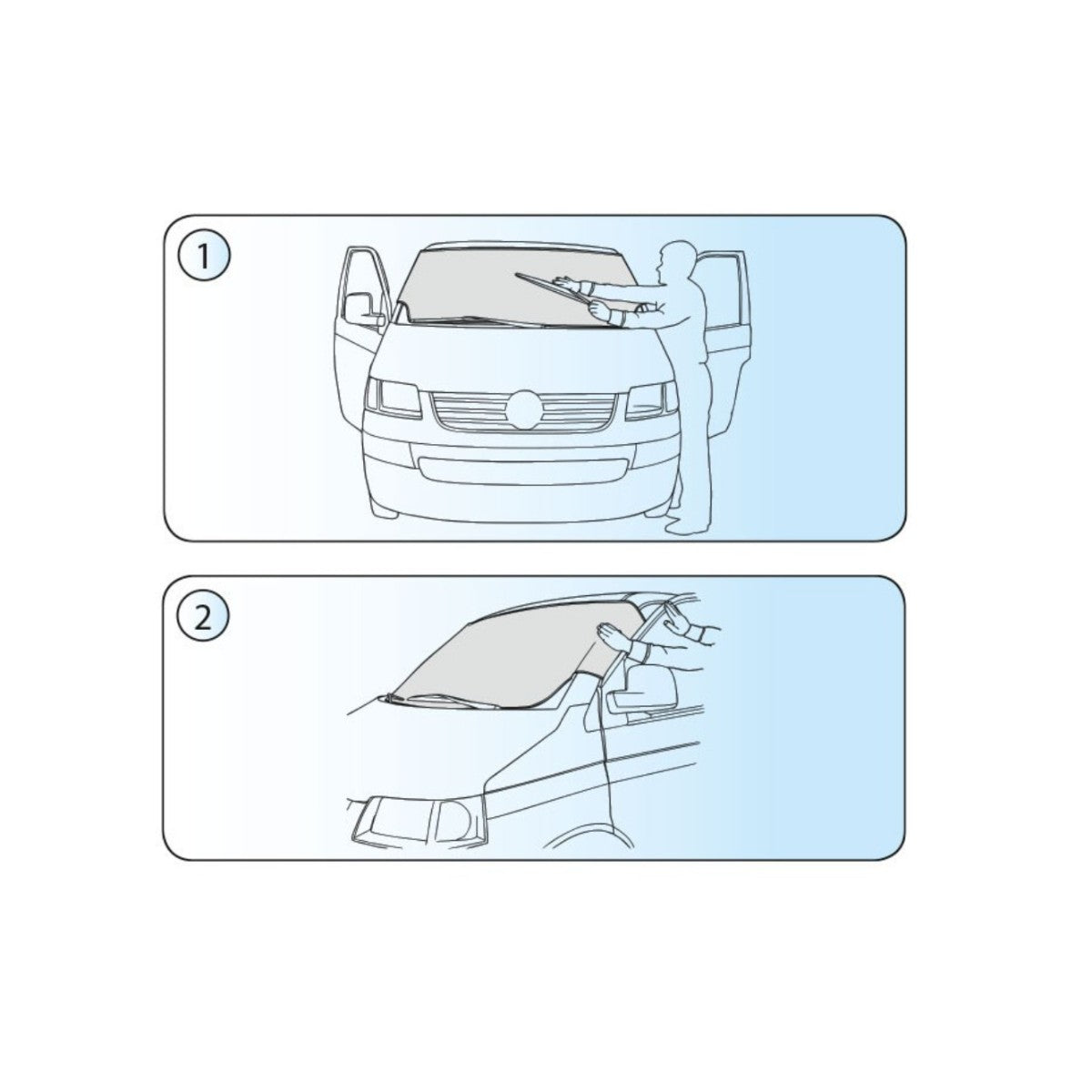 1

2